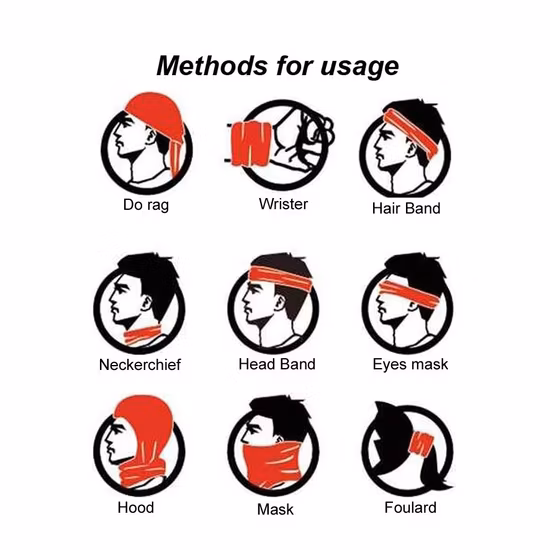 Methods for usage

Do rag

Wrister

Hair Band

Neckerchief

Head Band

Eyes mask

Hood

Mask

Foulard